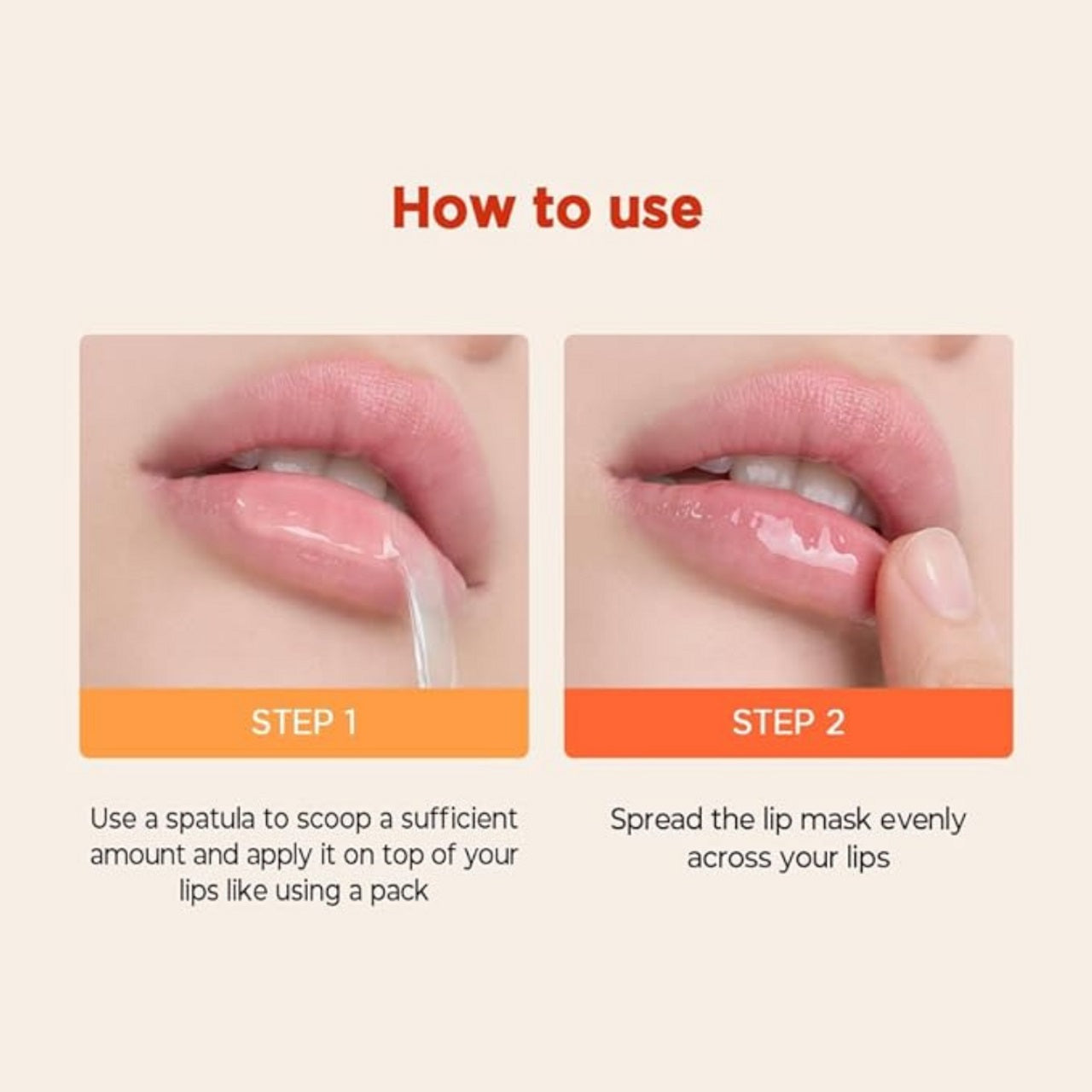 How to use

STEP 1

Use a spatula to scoop a sufficient amount and apply it on top of your lips like using a pack

STEP 2

Spread the lip mask evenly across your lips