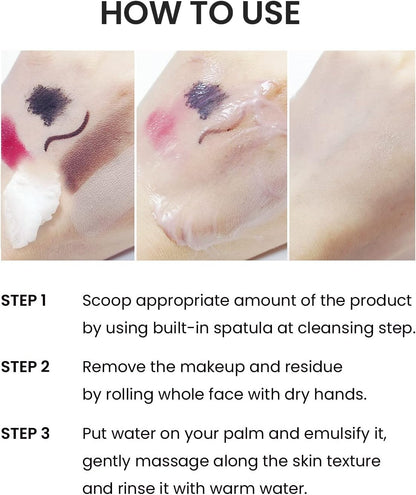 HOW TO USE

STEP 1 Scoop appropriate amount of the product by using built-in spatula at cleansing step.

STEP 2 Remove the makeup and residue by rolling whole face with dry hands.

STEP 3 Put water on your palm and emulsify it, gently massage along the skin texture and rinse it with warm water.