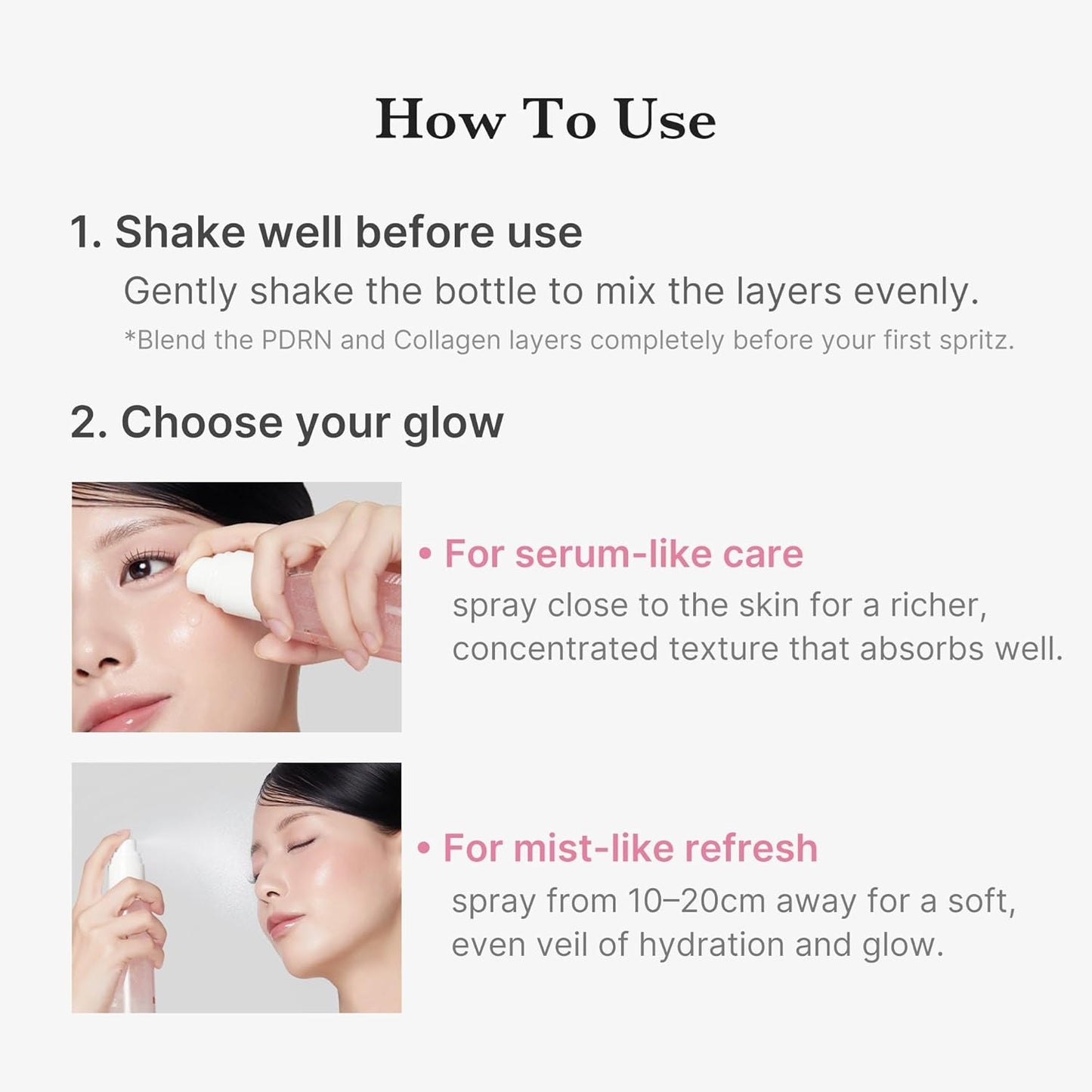 How To Use

1. Shake well before use

Gently shake the bottle to mix the layers evenly.

*Blend the PDRN and Collagen layers completely before your first spritz.

2. Choose your glow

• For serum-like care

spray close to the skin for a richer, concentrated texture that absorbs well.

• For mist-like refresh

spray from 10–20cm away for a soft, even veil of hydration and glow.