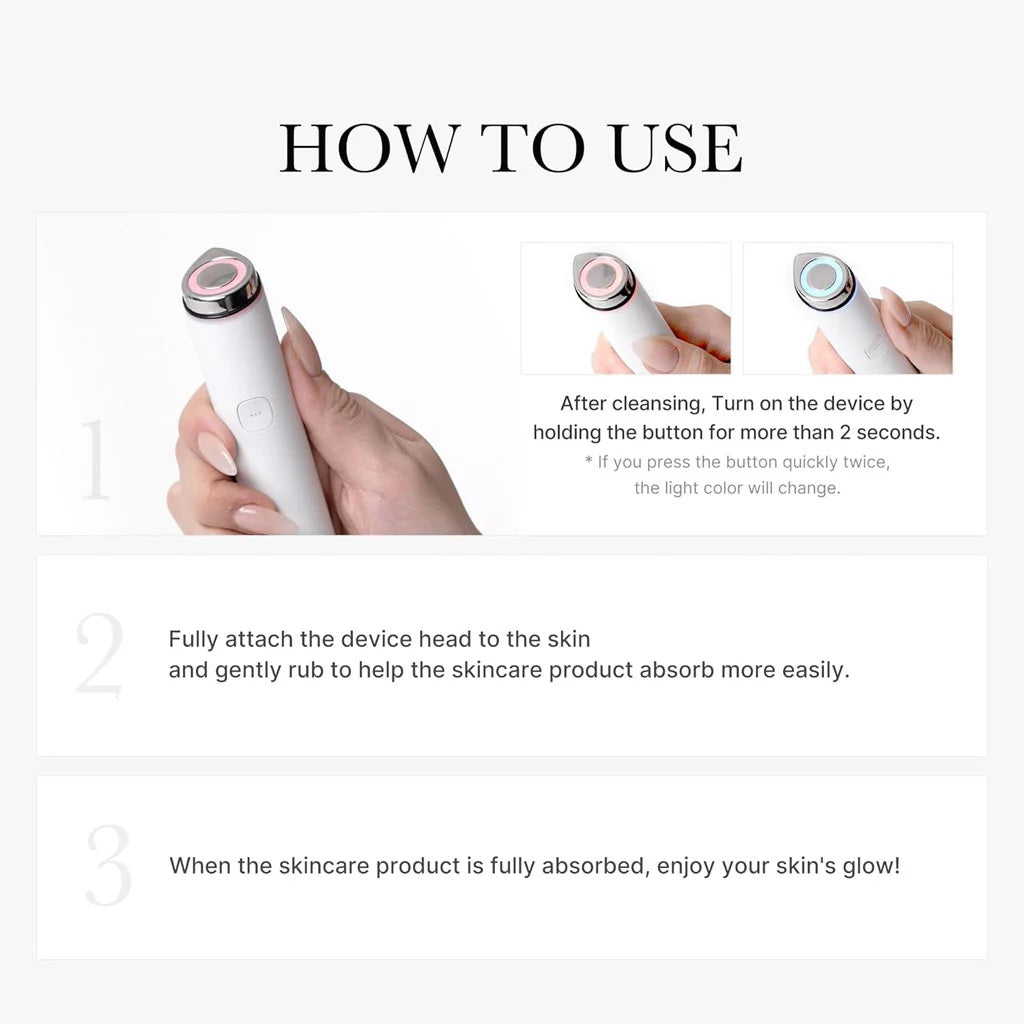 HOW TO USE

1

After cleansing, Turn on the device by holding the button for more than 2 seconds.
* If you press the button quickly twice, the light color will change.

2

Fully attach the device head to the skin
and gently rub to help the skincare product absorb more easily.

3

When the skincare product is fully absorbed, enjoy your skin's glow!