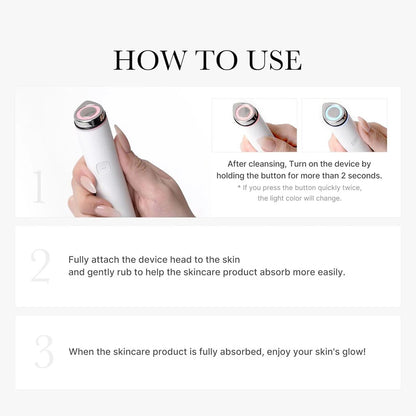 HOW TO USE

1

After cleansing, Turn on the device by holding the button for more than 2 seconds.
* If you press the button quickly twice, the light color will change.

2

Fully attach the device head to the skin
and gently rub to help the skincare product absorb more easily.

3

When the skincare product is fully absorbed, enjoy your skin's glow!