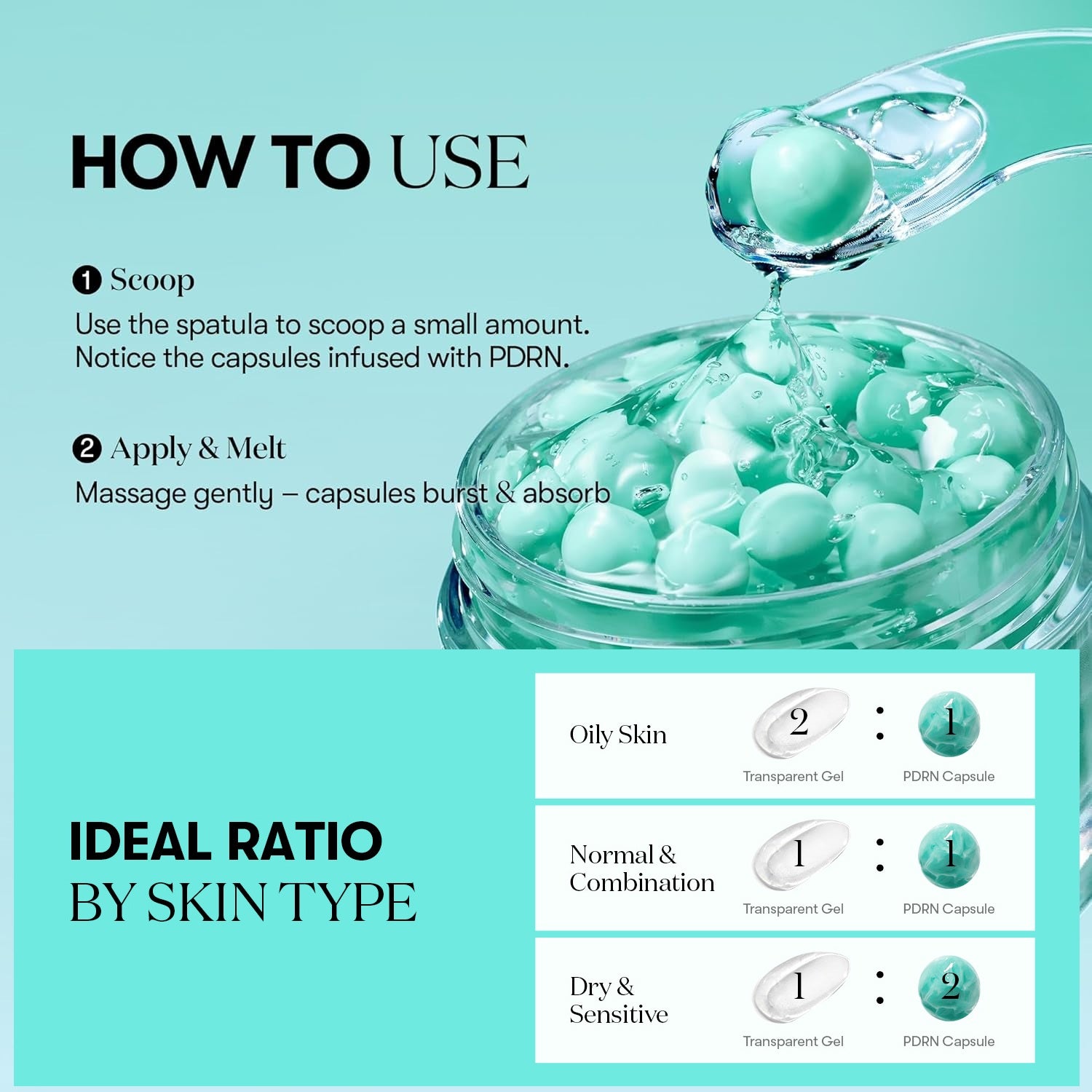 HOW TO USE

❶ Scoop
Use the spatula to scoop a small amount. Notice the capsules infused with PDRN.

❷ Apply & Melt
Massage gently – capsules burst & absorb

IDEAL RATIO BY SKIN TYPE

Oily Skin
2 : 1
Transparent Gel
PDRN Capsule

Normal & Combination
1 : 1
Transparent Gel
PDRN Capsule

Dry & Sensitive
1 : 2
Transparent Gel
PDRN Capsule